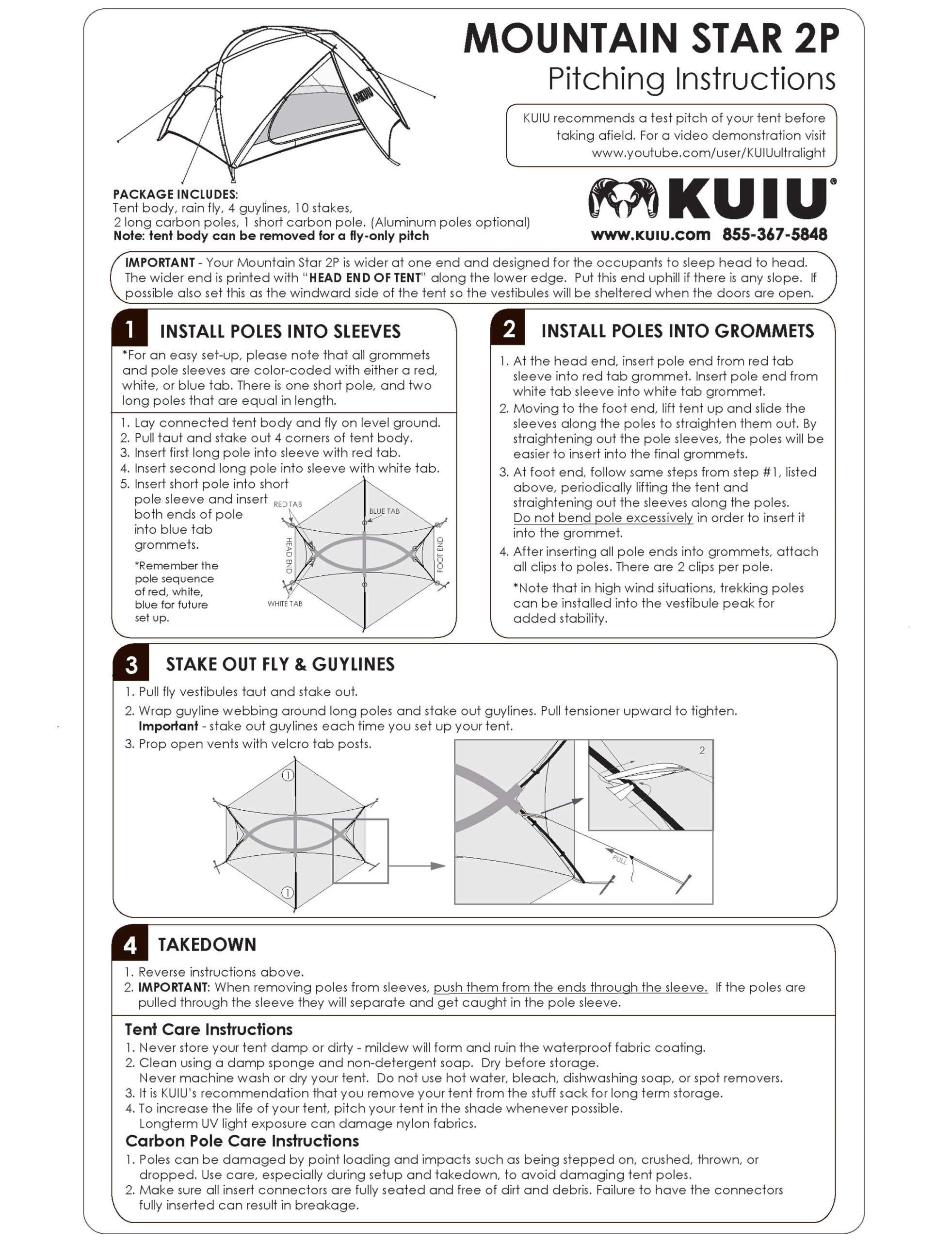 MOUNTAIN STAR 2P
Pitching Instructions

KUIU recommends a test pitch of your tent before taking afield. For a video demonstration visit www.youtube.com/user/KUIUultralight

KUIU

KUIU®
www.KUIU.com 855-367-5848

PACKAGE INCLUDES:
Tent body, rain fly, 4 guylines, 10 stakes,
2 long carbon poles, 1 short carbon pole. (Aluminum poles optional)
Note: tent body can be removed for a fly-only pitch

IMPORTANT - Your Mountain Star 2P is wider at one end and designed for the occupants to sleep head to head. The wider end is printed with "HEAD END OF TENT" along the lower edge. Put this end uphill if there is any slope. If possible also set this as the windward side of the tent so the vestibules will be sheltered when the doors are open.

1 INSTALL POLES INTO SLEEVES

*For an easy set-up, please note that all grommets and pole sleeves are color-coded with either a red, white, or blue tab. There is one short pole, and two long poles that are equal in length.

1. Lay connected tent body and fly on level ground.
2. Pull taut and stake out 4 corners of tent body.
3. Insert first long pole into sleeve with red tab.
4. Insert second long pole into sleeve with white tab.
5. Insert short pole into short pole sleeve and insert both ends of pole into blue tab grommets.

*Remember the pole sequence of red, white, blue for future set up.

RED TAB
BLUE TAB
HEAD END
FOOT END
WHITE TAB

2 INSTALL POLES INTO GROMMETS

1. At the head end, insert pole end from red tab sleeve into red tab grommet. Insert pole end from white tab sleeve into white tab grommet.
2. Moving to the foot end, lift tent up and slide the sleeves along the poles to straighten them out. By straightening out the pole sleeves, the poles will be easier to insert into the final grommets.
3. At foot end, follow same steps from step #1, listed above, periodically lifting the tent and straightening out the sleeves along the poles. Do not bend pole excessively in order to insert it into the grommet.
4. After inserting all pole ends into grommets, attach all clips to poles. There are 2 clips per pole.

*Note that in high wind situations, trekking poles can be installed into the vestibule peak for added stability.

3 STAKE OUT FLY & GUYLINES

1. Pull fly vestibules taut and stake out.
2. Wrap guyline webbing around long poles and stake out guylines. Pull tensioner upward to tighten.
Important - stake out guylines each time you set up your tent.
3. Prop open vents with velcro tab posts.

1
1
2
PULL

4 TAKEDOWN

1. Reverse instructions above.
2. IMPORTANT: When removing poles from sleeves, push them from the ends through the sleeve. If the poles are pulled through the sleeve they will separate and get caught in the pole sleeve.

Tent Care Instructions
1. Never store your tent damp or dirty - mildew will form and ruin the waterproof fabric coating.
2. Clean using a damp sponge and non-detergent soap. Dry before storage.
Never machine wash or dry your tent. Do not use hot water, bleach, dishwashing soap, or spot removers.
3. It is KUIU's recommendation that you remove your tent from the stuff sack for long term storage.
4. To increase the life of your tent, pitch your tent in the shade whenever possible.
Longterm UV light exposure can damage nylon fabrics.

Carbon Pole Care Instructions
1. Poles can be damaged by point loading and impacts such as being stepped on, crushed, thrown, or dropped. Use care, especially during setup and takedown, to avoid damaging tent poles.
2. Make sure all insert connectors are fully seated and free of dirt and debris. Failure to have the connectors fully inserted can result in breakage.