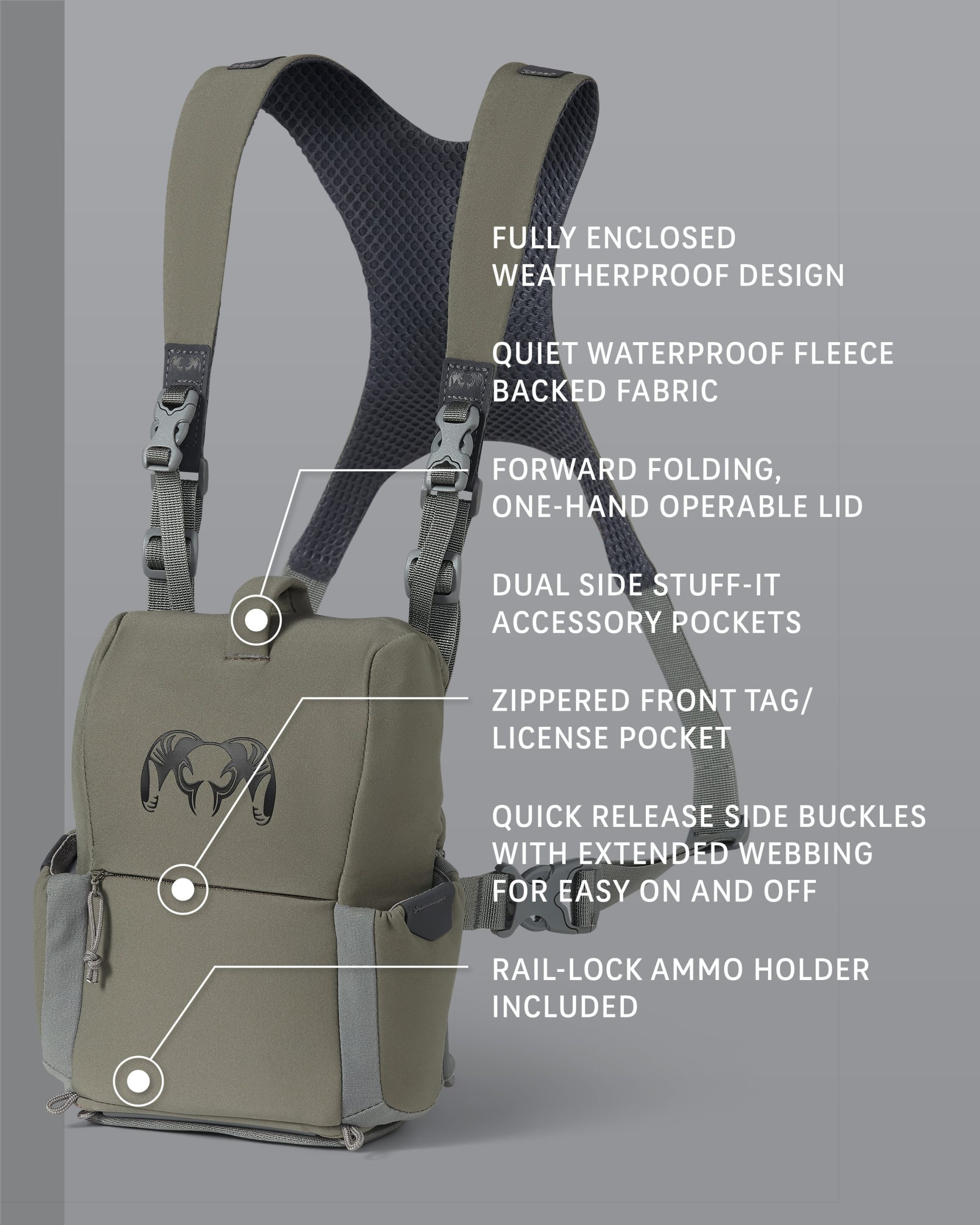 FULLY ENCLOSED WEATHERPROOF DESIGN

QUIET WATERPROOF FLEECE BACKED FABRIC

FORWARD FOLDING, ONE-HAND OPERABLE LID

DUAL SIDE STUFF-IT ACCESSORY POCKETS

ZIPPERED FRONT TAG/ LICENSE POCKET

QUICK RELEASE SIDE BUCKLES WITH EXTENDED WEBBING FOR EASY ON AND OFF

RAIL-LOCK AMMO HOLDER INCLUDED